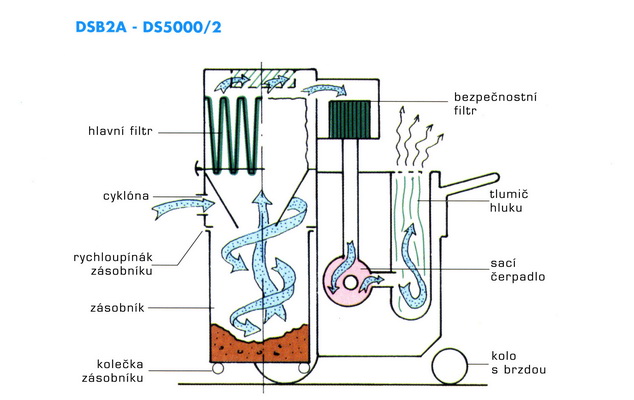 DSB2A - DS5000/2

hlavní filtr

cyklóna

rychloupínák zásobníku

zásobník

kolečka zásobníku

bezpečnostní filtr

tlumič hluku

sací čerpadlo

kolo s brzdou